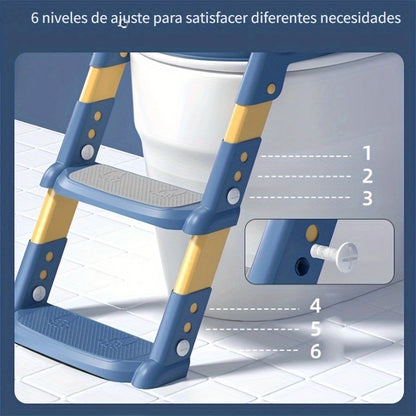 6 niveles de ajuste para satisfacer diferentes necesidades

1
2
3
4
5
6