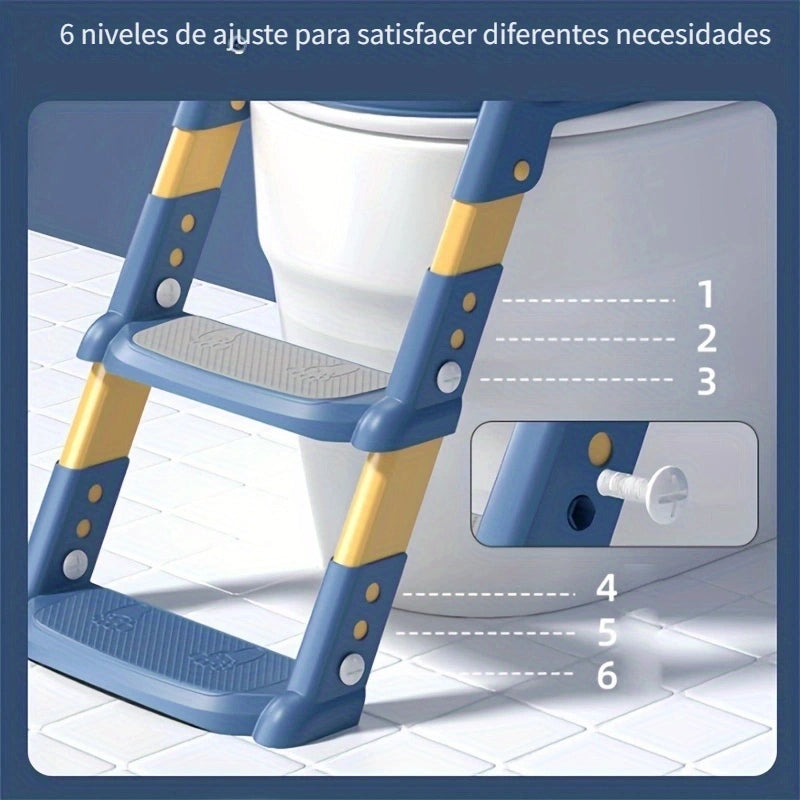 6 niveles de ajuste para satisfacer diferentes necesidades

1
2
3
4
5
6